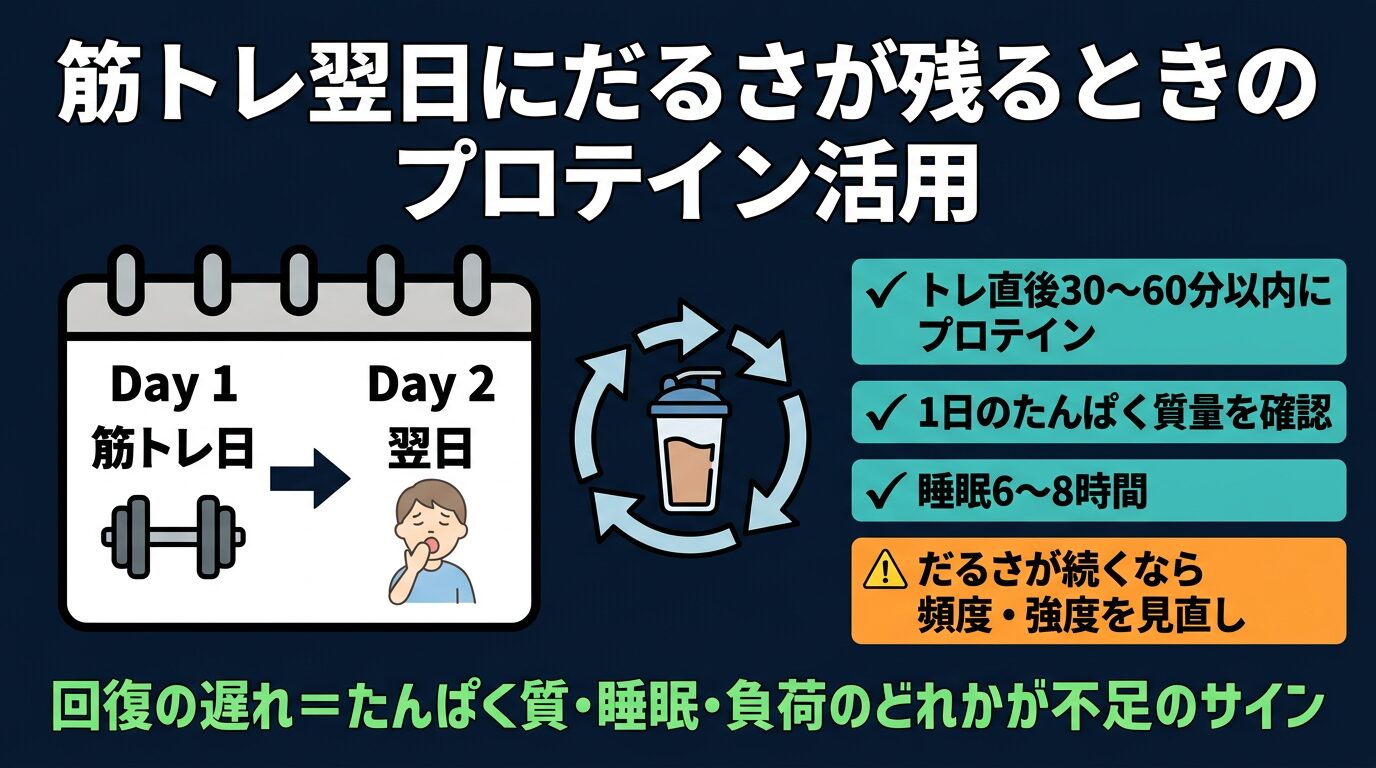 筋トレ翌日にだるさが残るときのプロテイン活用

Day 1
筋トレ日

Day 2
翌日

✓ トレ直後30〜60分以内にプロテイン

✓ 1日のたんぱく質量を確認

✓ 睡眠6〜8時間

⚠ だるさが続くなら頻度・強度を見直し

回復の遅れ＝たんぱく質・睡眠・負荷のどれかが不足のサイン