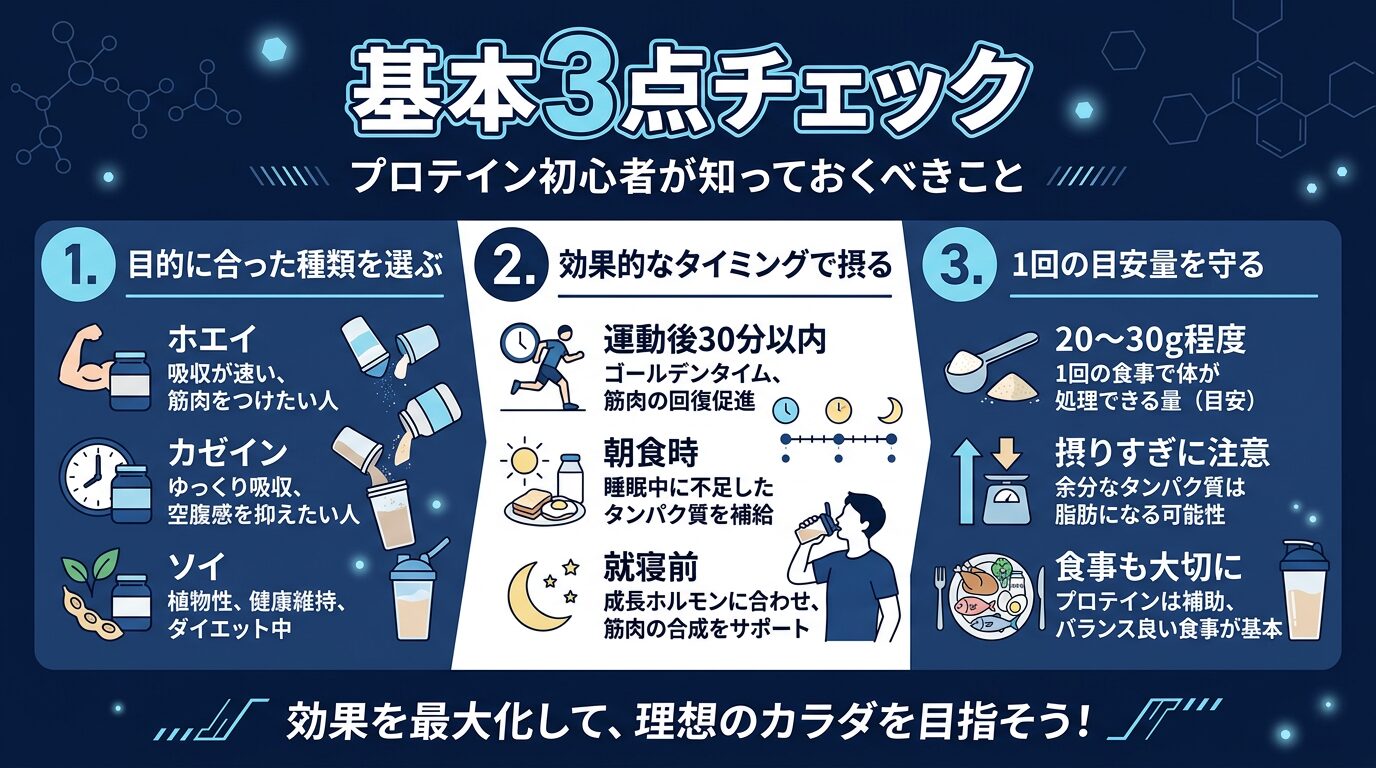 基本3点チェック

プロテイン初心者が知っておくべきこと

1. 目的に合った種類を選ぶ

ホエイ
吸収が速い、筋肉をつけたい人

カゼイン
ゆっくり吸収、空腹感を抑えたい人

ソイ
植物性、健康維持、ダイエット中

2. 効果的なタイミングで摂る

運動後30分以内
ゴールデンタイム、筋肉の回復促進

朝食時
睡眠中に不足したタンパク質を補給

就寝前
成長ホルモンに合わせ、筋肉の合成をサポート

3. 1回の目安量を守る

20〜30g程度
1回の食事で体が処理できる量（目安）

摂りすぎに注意
余分なタンパク質は脂肪になる可能性

食事も大切に
プロテインは補助、バランス良い食事が基本

効果を最大化して、理想のカラダを目指そう！