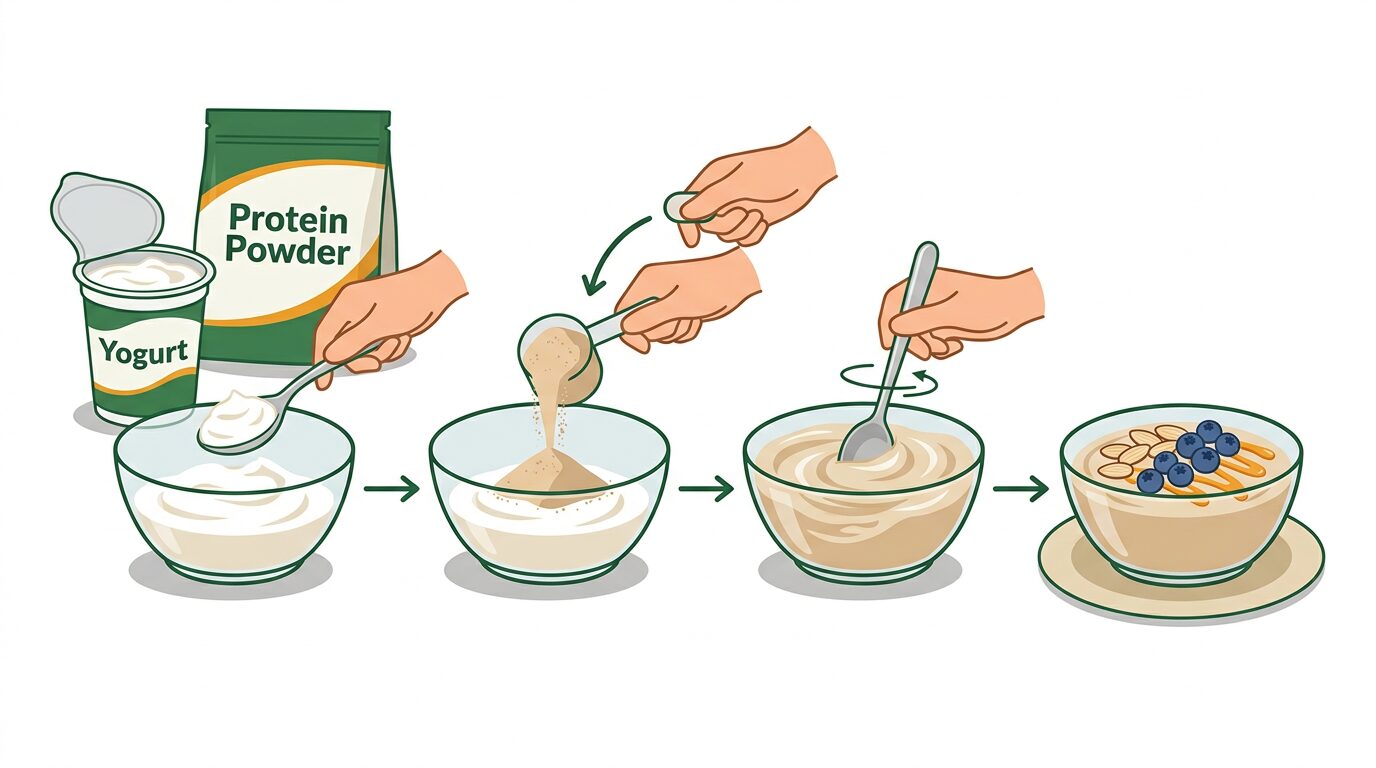 Protein Powder

Yogurt